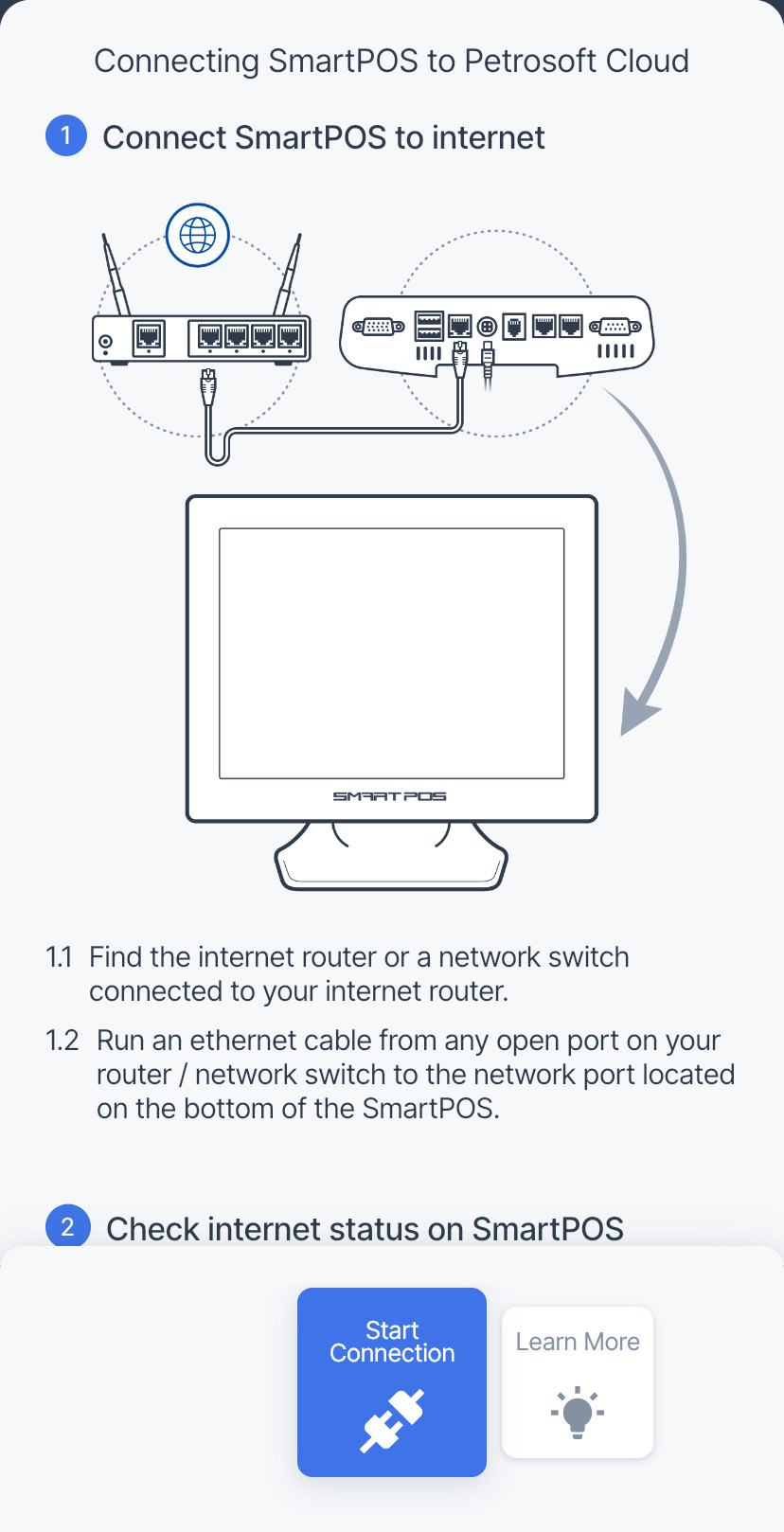 Connecting SmartPOS to Petrosoft Cloud

1 Connect SmartPOS to internet

SMARTPOS

1.1 Find the internet router or a network switch connected to your internet router.

1.2 Run an ethernet cable from any open port on your router / network switch to the network port located on the bottom of the SmartPOS.

2 Check internet status on SmartPOS

Start Connection

Learn More